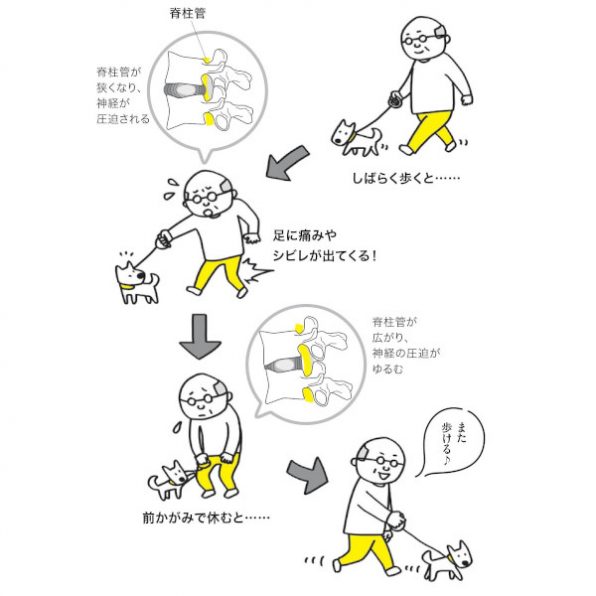 脊柱管

脊柱管が狭くなり、神経が圧迫される

しばらく歩くと……

足に痛みやシビレが出てくる！

脊柱管が広がり、神経の圧迫がゆるむ

前かがみで休むと……

また歩ける♪