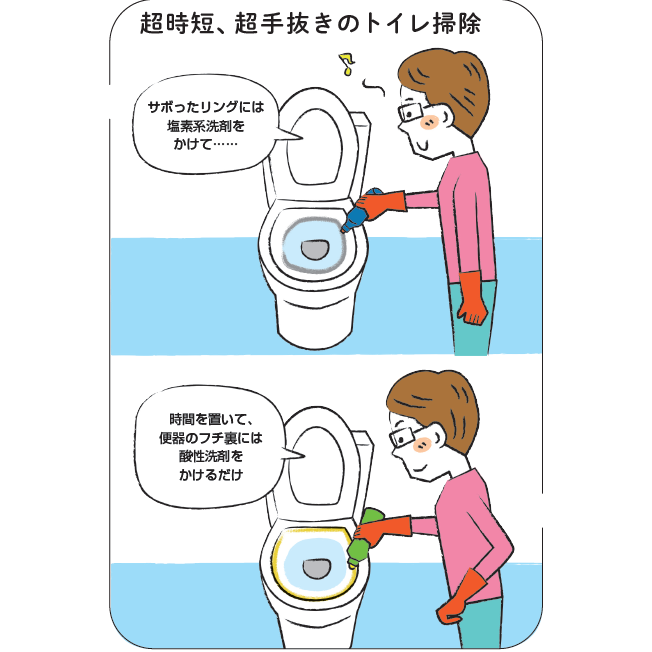 超時短、超手抜きのトイレ掃除

サボったリングには塩素系洗剤をかけて……

時間を置いて、便器のフチ裏には酸性洗剤をかけるだけ