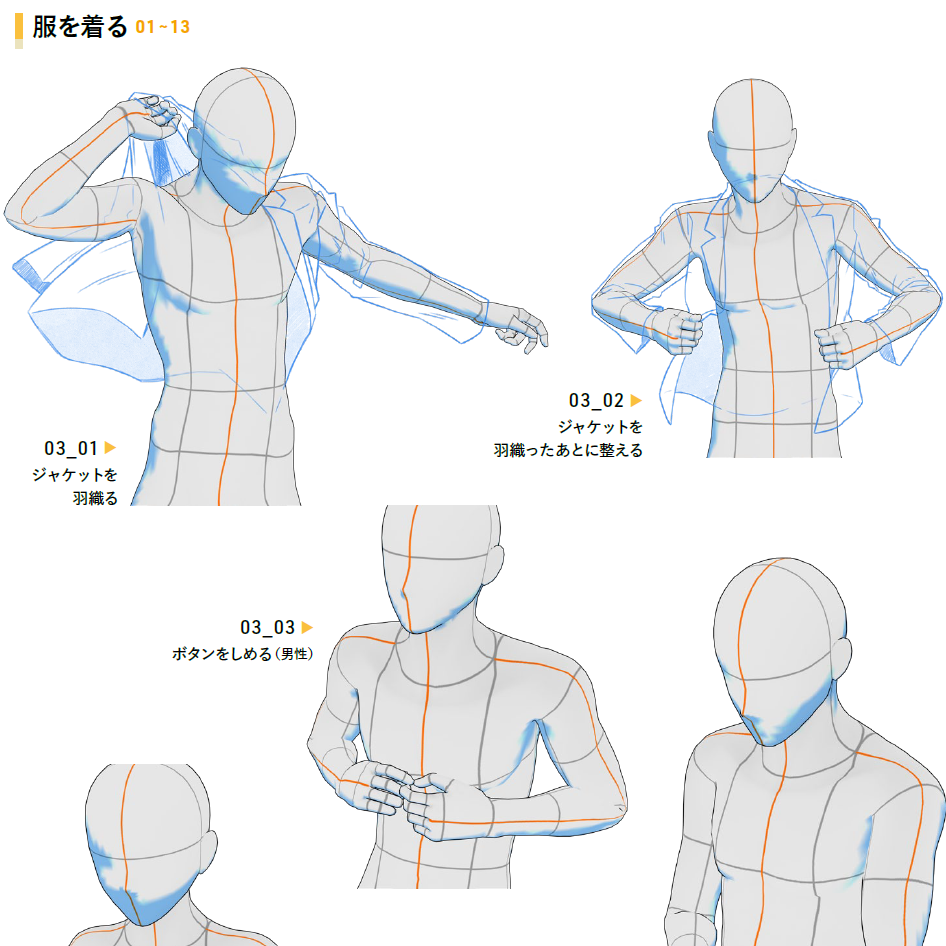 服を着る 01~13

03_01 ▶
ジャケットを
羽織る

03_02 ▶
ジャケットを
羽織ったあとに整える

03_03 ▶
ボタンをしめる（男性）